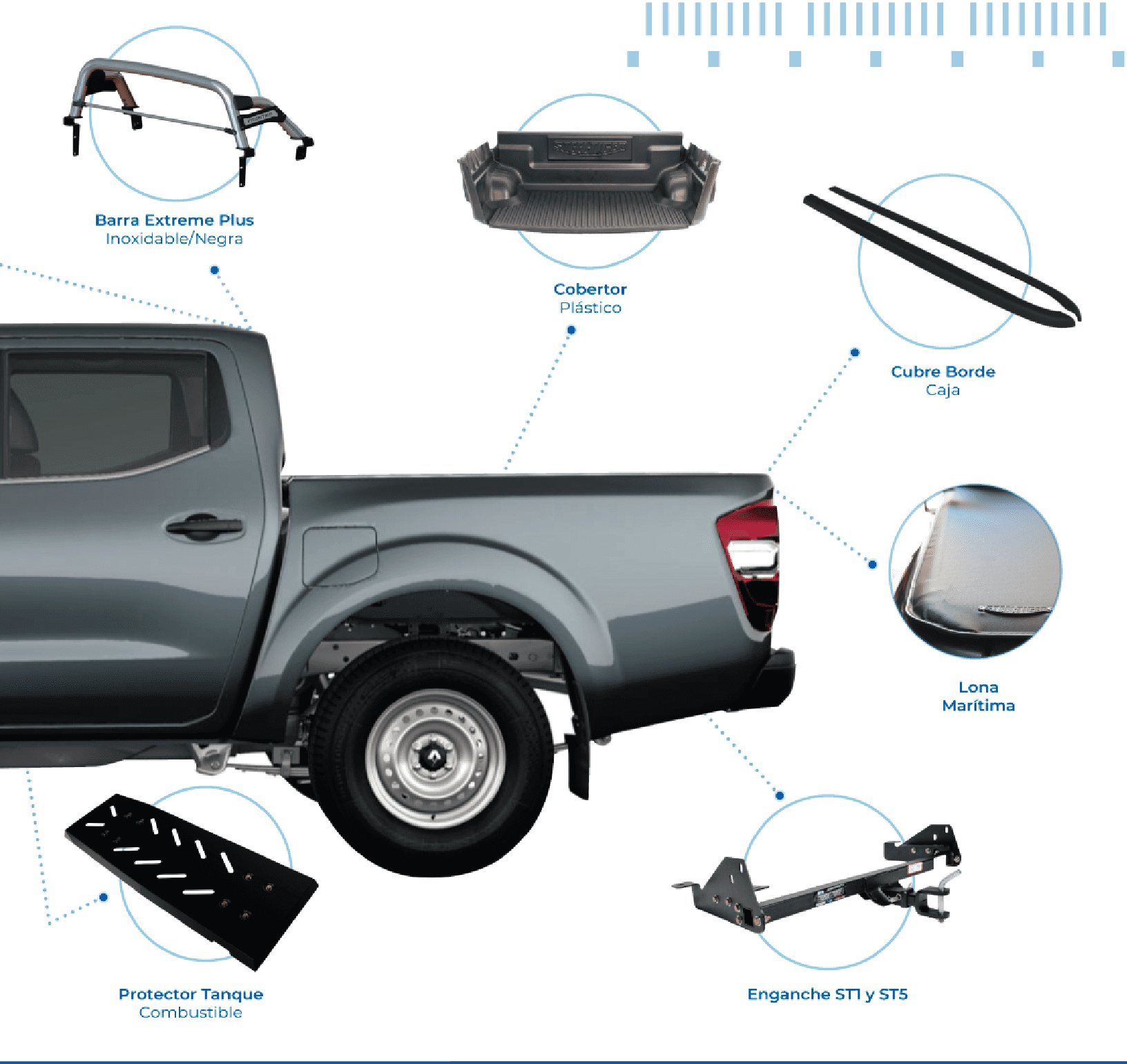 Barra Extreme Plus
Inoxidable/Negra

Cobertor
Plástico

Cubre Borde
Caja

Lona
Marítima

Protector Tanque
Combustible

Enganche ST1 y ST5